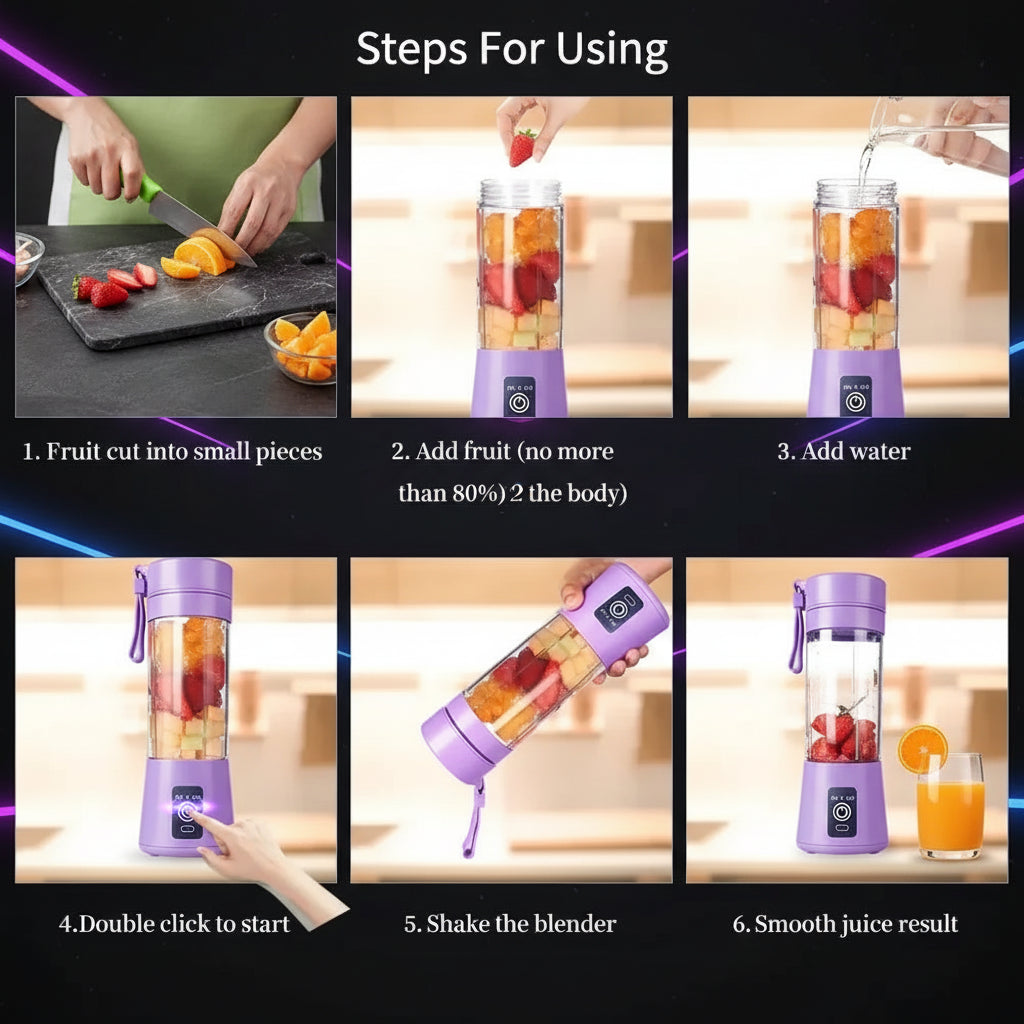 Steps For Using

1. Fruit cut into small pieces

2. Add fruit (no more than 80%) 2 the body)

3. Add water

4.Double click to start

5. Shake the blender

6. Smooth juice result